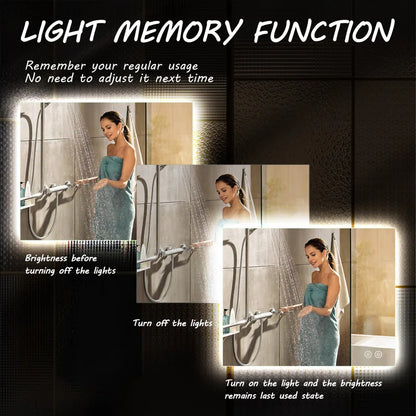 LIGHT MEMORY FUNCTION

Remember your regular usage
No need to adjust it next time

Brightness before turning off the lights

Turn off the lights

Turn on the light and the brightness remains last used state